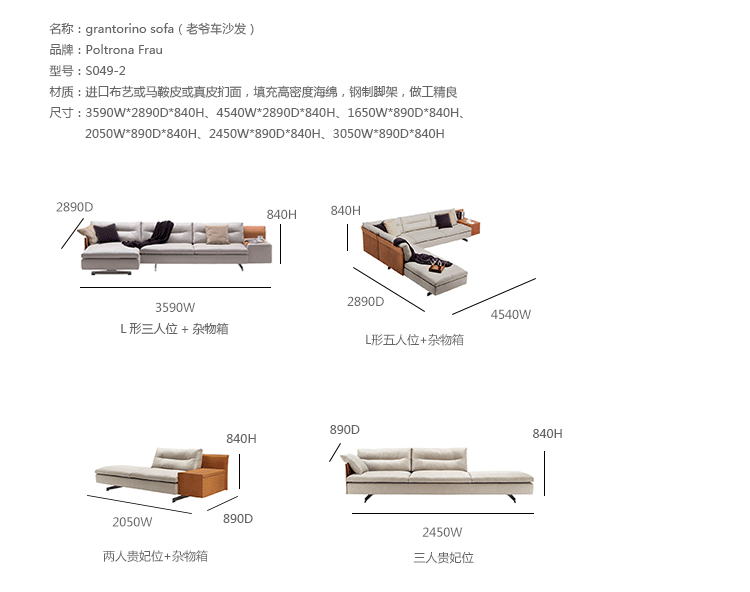 名称：grantorino sofa（老爷车沙发）
品牌：Poltrona Frau
型号：S049-2
材质：进口布艺或马鞍皮或真皮扪面，填充高密度海绵，钢制脚架，做工精良
尺寸：3590W*2890D*840H、4540W*2890D*840H、1650W*890D*840H、2050W*890D*840H、2450W*890D*840H、3050W*890D*840H

2890D
840H
3590W
L 形三人位 + 杂物箱

840H
2890D
4540W
L形五人位+杂物箱

840H
2050W
890D
两人贵妃位+杂物箱

890D
840H
2450W
三人贵妃位